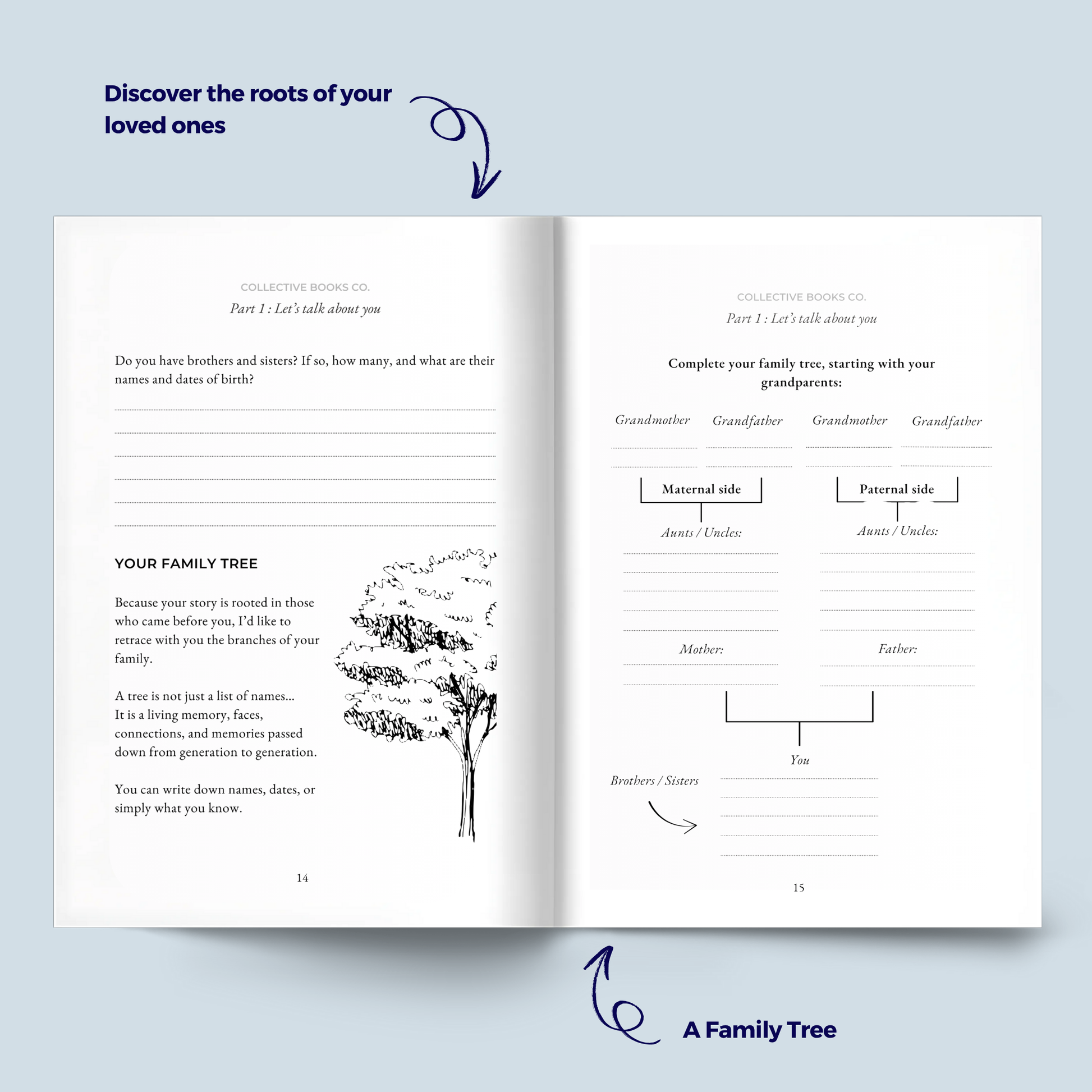 Discover the roots of your loved ones

COLLECTIVE BOOKS CO.
Part 1 : Let's talk about you

Do you have brothers and sisters? If so, how many, and what are their names and dates of birth?

YOUR FAMILY TREE

Because your story is rooted in those who came before you, I'd like to retrace with you the branches of your family.

A tree is not just a list of names...
It is a living memory, faces, connections, and memories passed down from generation to generation.

You can write down names, dates, or simply what you know.

14

COLLECTIVE BOOKS CO.
Part 1 : Let's talk about you

Complete your family tree, starting with your grandparents:

Grandmother Grandfather Grandmother Grandfather

Maternal side

Paternal side

Aunts / Uncles:

Aunts / Uncles:

Mother:

Father:

You

Brothers / Sisters

15

A Family Tree